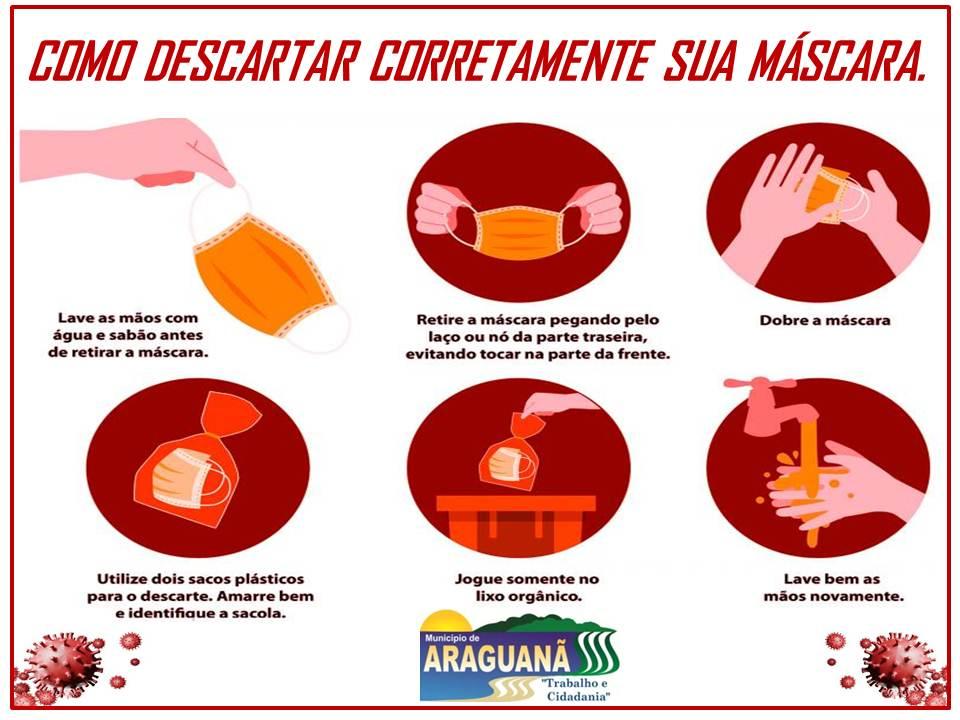 COMO DESCARTAR CORRETAMENTE SUA MÁSCARA.

Lave as mãos com água e sabão antes de retirar a máscara.

Retire a máscara pegando pelo laço ou nó da parte traseira, evitando tocar na parte da frente.

Dobre a máscara

Utilize dois sacos plásticos para o descarte. Amarre bem e identifique a sacola.

Jogue somente no lixo orgânico.

Lave bem as mãos novamente.

Município de
ARAGUANÃ
"Trabalho e Cidadania"